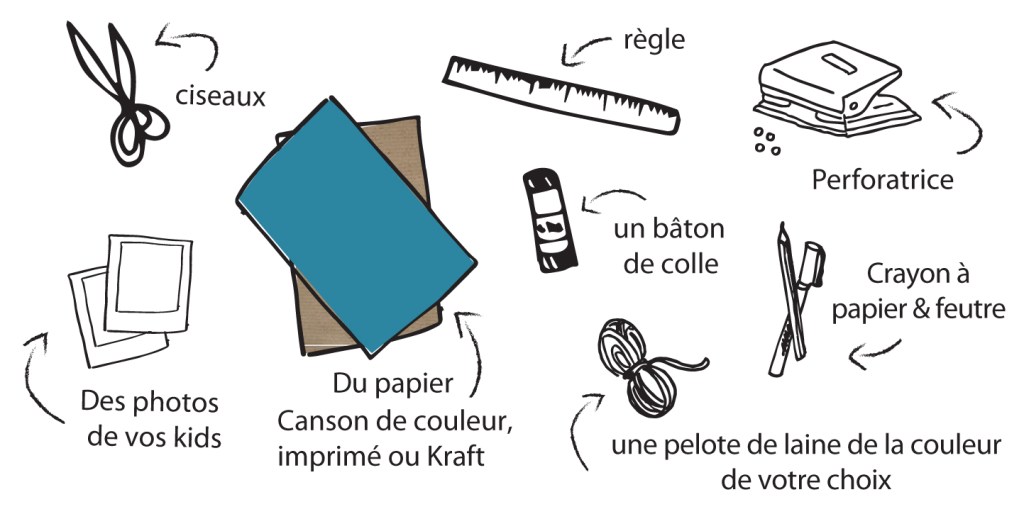 ciseaux

règle

Perforatrice

un bâton de colle

Crayon à papier & feutre

Des photos de vos kids

Du papier Canson de couleur, imprimé ou Kraft

une pelote de laine de la couleur de votre choix