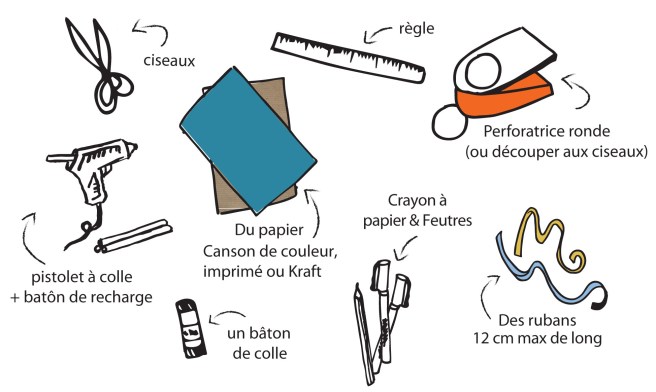 ciseaux

règle

Perforatrice ronde
(ou découper aux ciseaux)

pistolet à colle
+ batôn de recharge

Du papier
Canson de couleur,
imprimé ou Kraft

Crayon à
papier & Feutres

un bâton
de colle

Des rubans
12 cm max de long